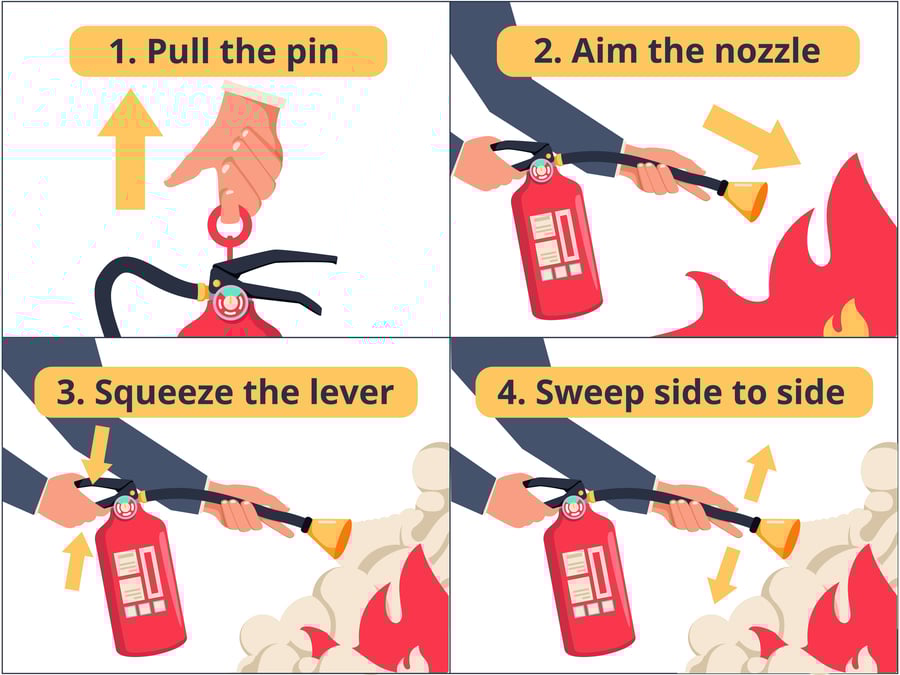 1. Pull the pin

2. Aim the nozzle

3. Squeeze the lever

4. Sweep side to side